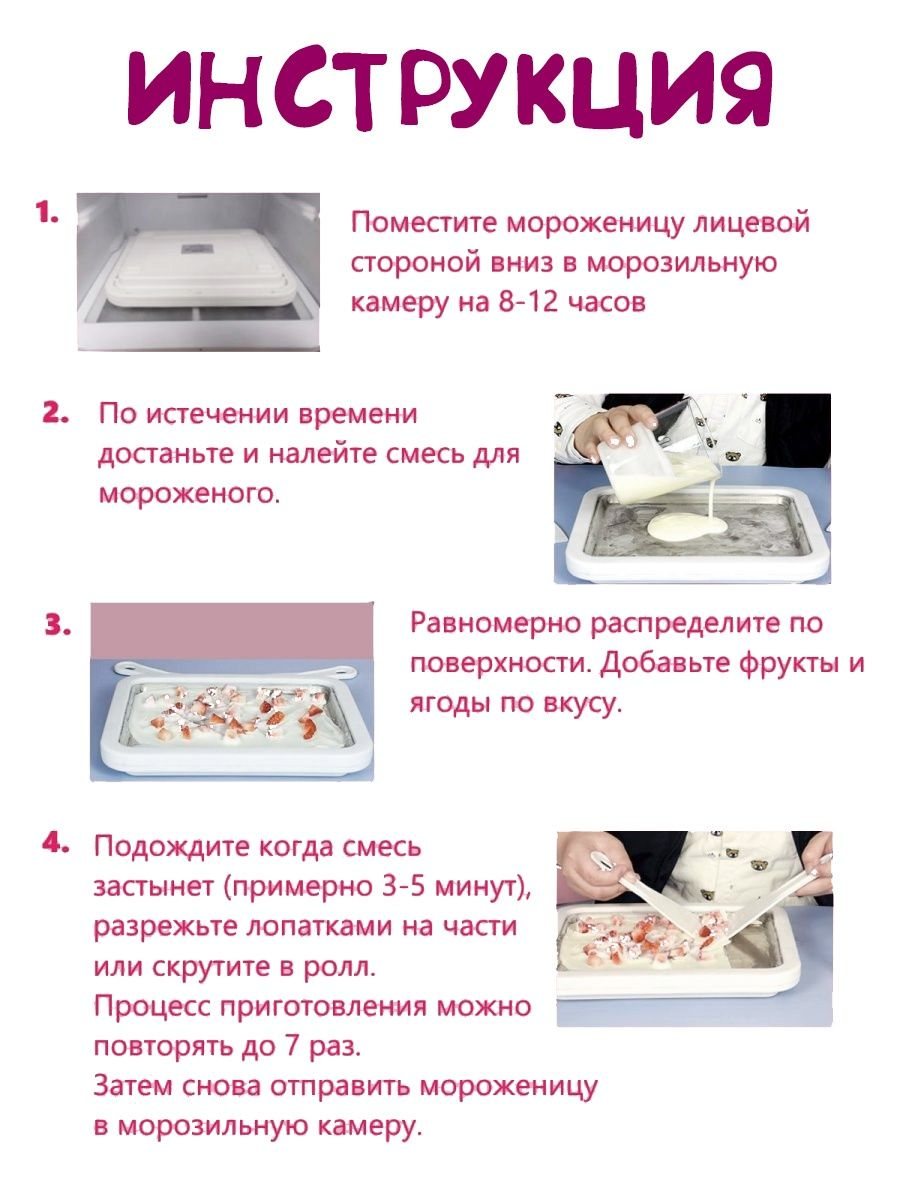 ИНСТРУКЦИЯ

1. Поместите мороженицу лицевой стороной вниз в морозильную камеру на 8-12 часов

2. По истечении времени достаньте и налейте смесь для мороженого.

3. Равномерно распределите по поверхности. Добавьте фрукты и ягоды по вкусу.

4. Подождите когда смесь застынет (примерно 3-5 минут), разрежьте лопатками на части или скрутите в ролл.
Процесс приготовления можно повторять до 7 раз.
Затем снова отправить мороженицу в морозильную камеру.