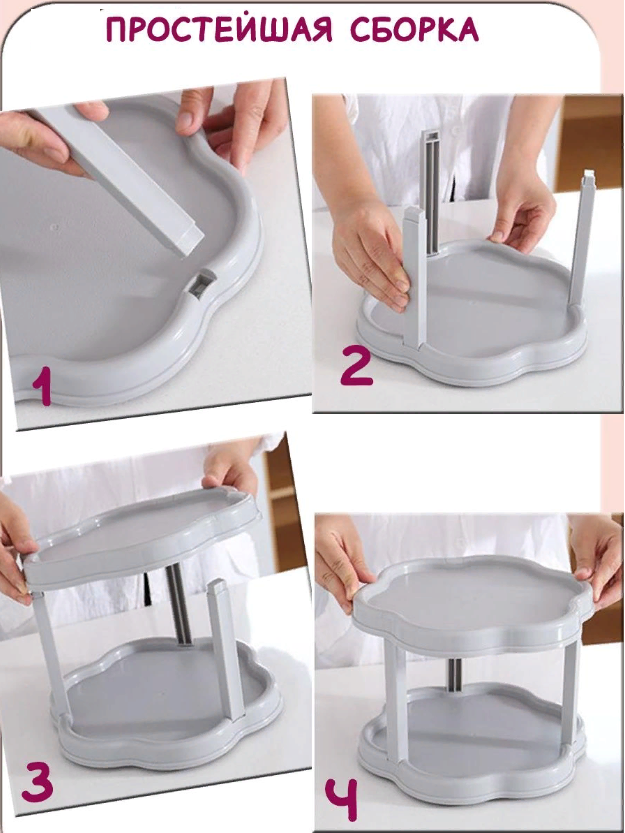 ПРОСТЕЙШАЯ СБОРКА

1

2

3

4