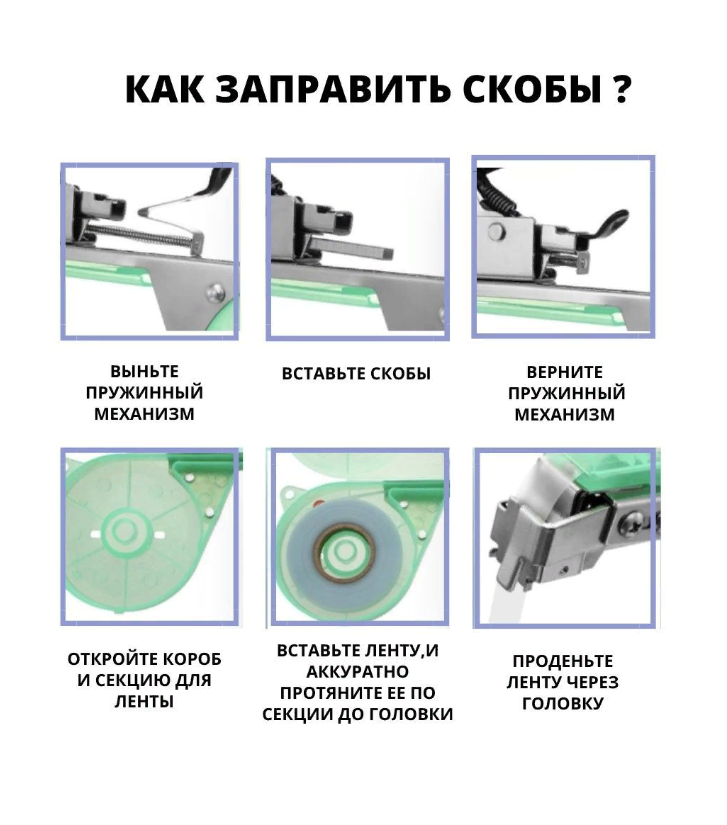 КАК ЗАПРАВИТЬ СКОБЫ ?

ВЫНЬТЕ ПРУЖИННЫЙ МЕХАНИЗМ

ВСТАВЬТЕ СКОБЫ

ВЕРНИТЕ ПРУЖИННЫЙ МЕХАНИЗМ

ОТКРОЙТЕ КОРОБ И СЕКЦИЮ ДЛЯ ЛЕНТЫ

ВСТАВЬТЕ ЛЕНТУ,И АККУРАТНО ПРОТЯНИТЕ ЕЕ ПО СЕКЦИИ ДО ГОЛОВКИ

ПРОДЕНЬТЕ ЛЕНТУ ЧЕРЕЗ ГОЛОВКУ