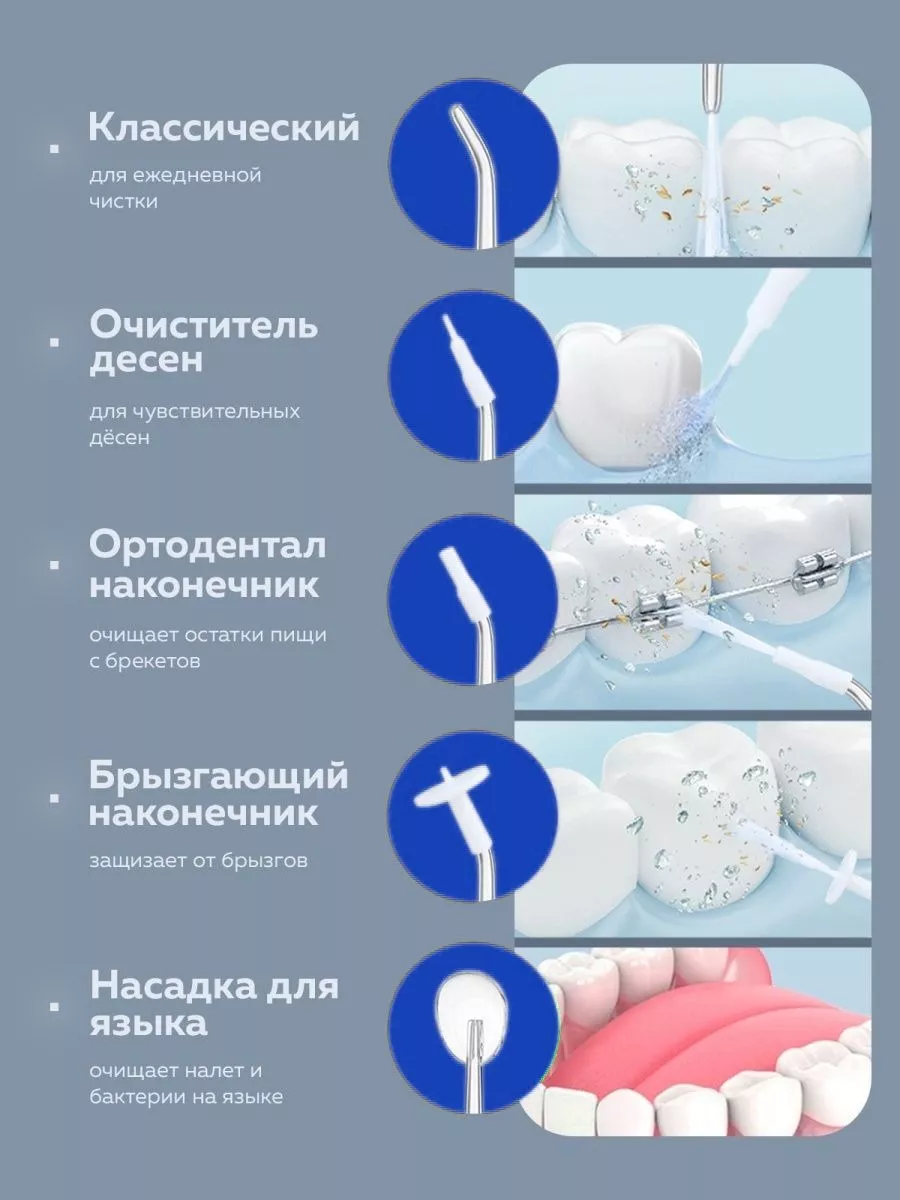 Классический

для ежедневной чистки

Очиститель десен

для чувствительных дёсен

Ортодентал наконечник

очищает остатки пищи с брекетов

Брызгающий наконечник

защизает от брызгов

Насадка для языка

очищает налет и бактерии на языке