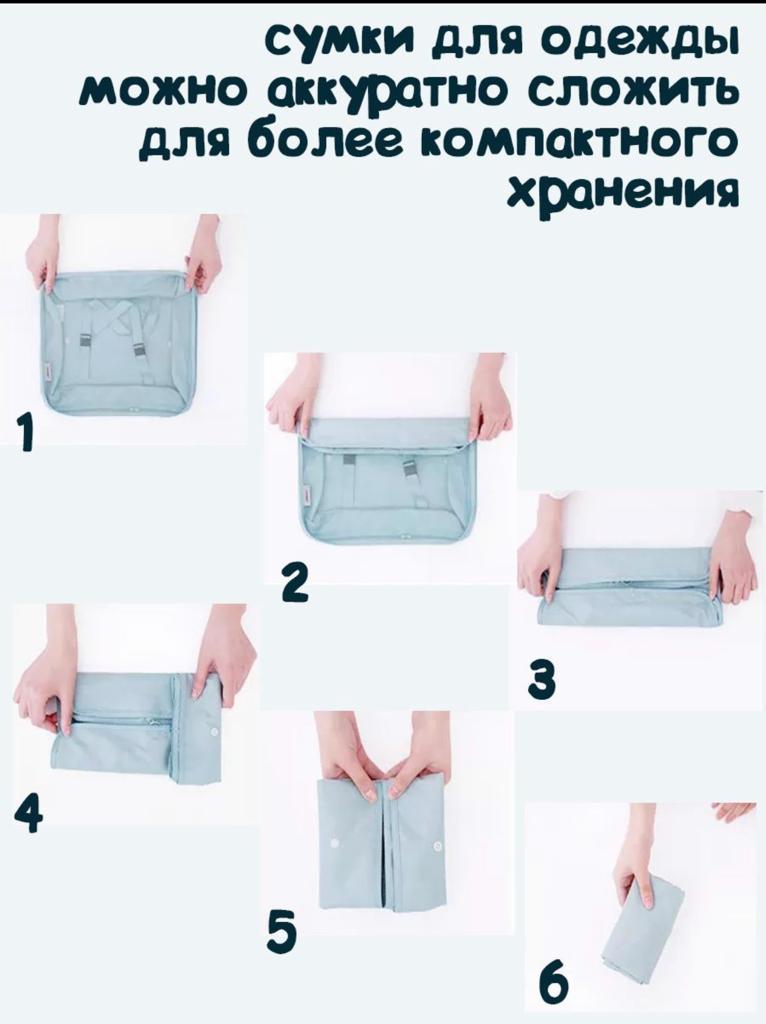 сумки для одежды можно аккуратно сложить для более компактного хранения

1

2

3

4

5

6