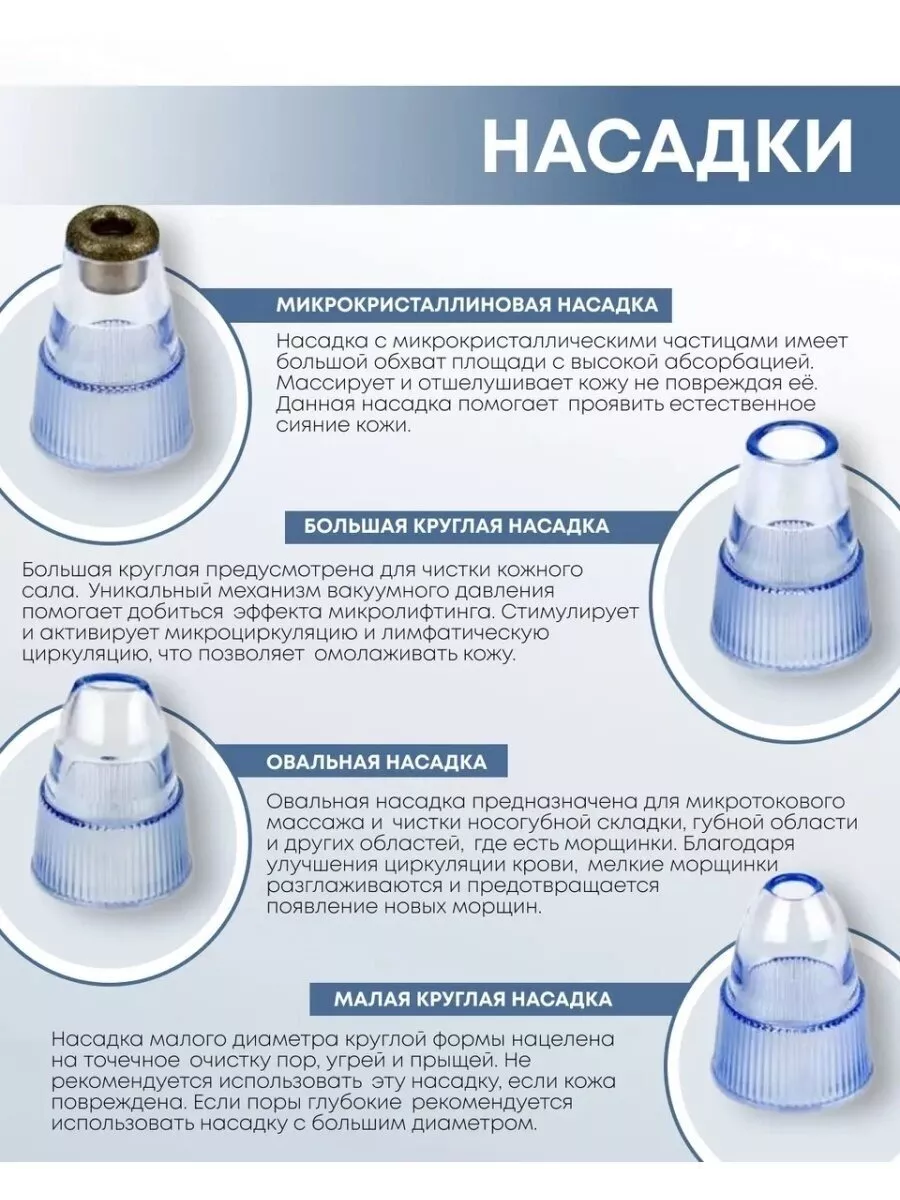 НАСАДКИ

МИКРОКРИСТАЛЛИНОВАЯ НАСАДКА

Насадка с микрокристаллическими частицами имеет большой обхват площади с высокой абсорбацией. Массирует и отшелушивает кожу не повреждая её. Данная насадка помогает проявить естественное сияние кожи.

БОЛЬШАЯ КРУГЛАЯ НАСАДКА

Большая круглая предусмотрена для чистки кожного сала. Уникальный механизм вакуумного давления помогает добиться эффекта микролифтинга. Стимулирует и активирует микроциркуляцию и лимфатическую циркуляцию, что позволяет омолаживать кожу.

ОВАЛЬНАЯ НАСАДКА

Овальная насадка предназначена для микротокового массажа и чистки носогубной складки, губной области и других областей, где есть морщинки. Благодаря улучшения циркуляции крови, мелкие морщинки разглаживаются и предотвращается появление новых морщин.

МАЛАЯ КРУГЛАЯ НАСАДКА

Насадка малого диаметра круглой формы нацелена на точечное очистку пор, угрей и прыщей. Не рекомендуется использовать эту насадку, если кожа повреждена. Если поры глубокие рекомендуется использовать насадку с большим диаметром.