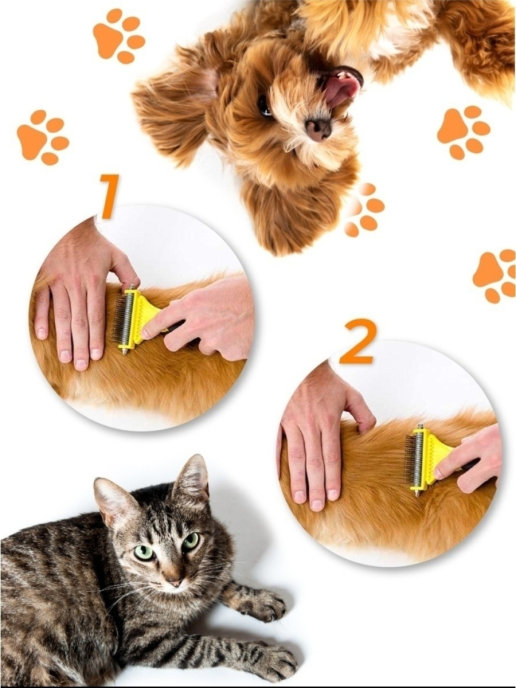 1

2