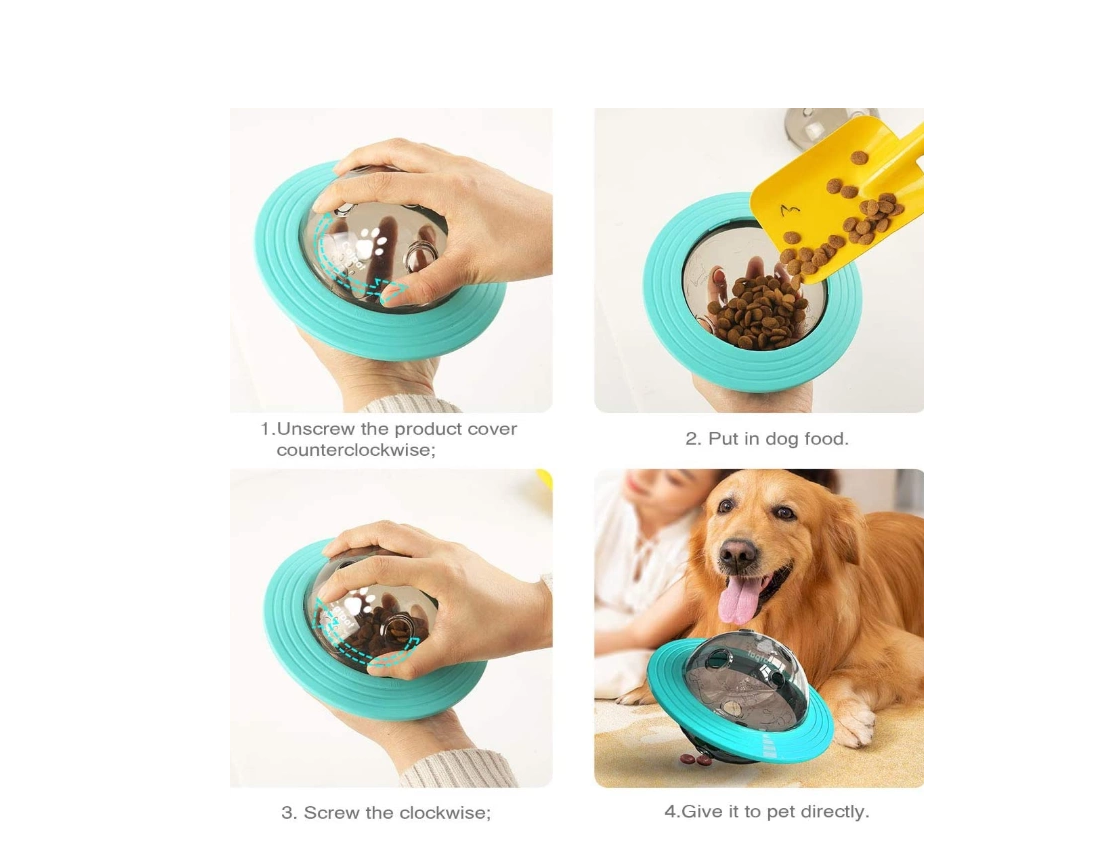 1.Unscrew the product cover counterclockwise;

2. Put in dog food.

3. Screw the clockwise;

4.Give it to pet directly.