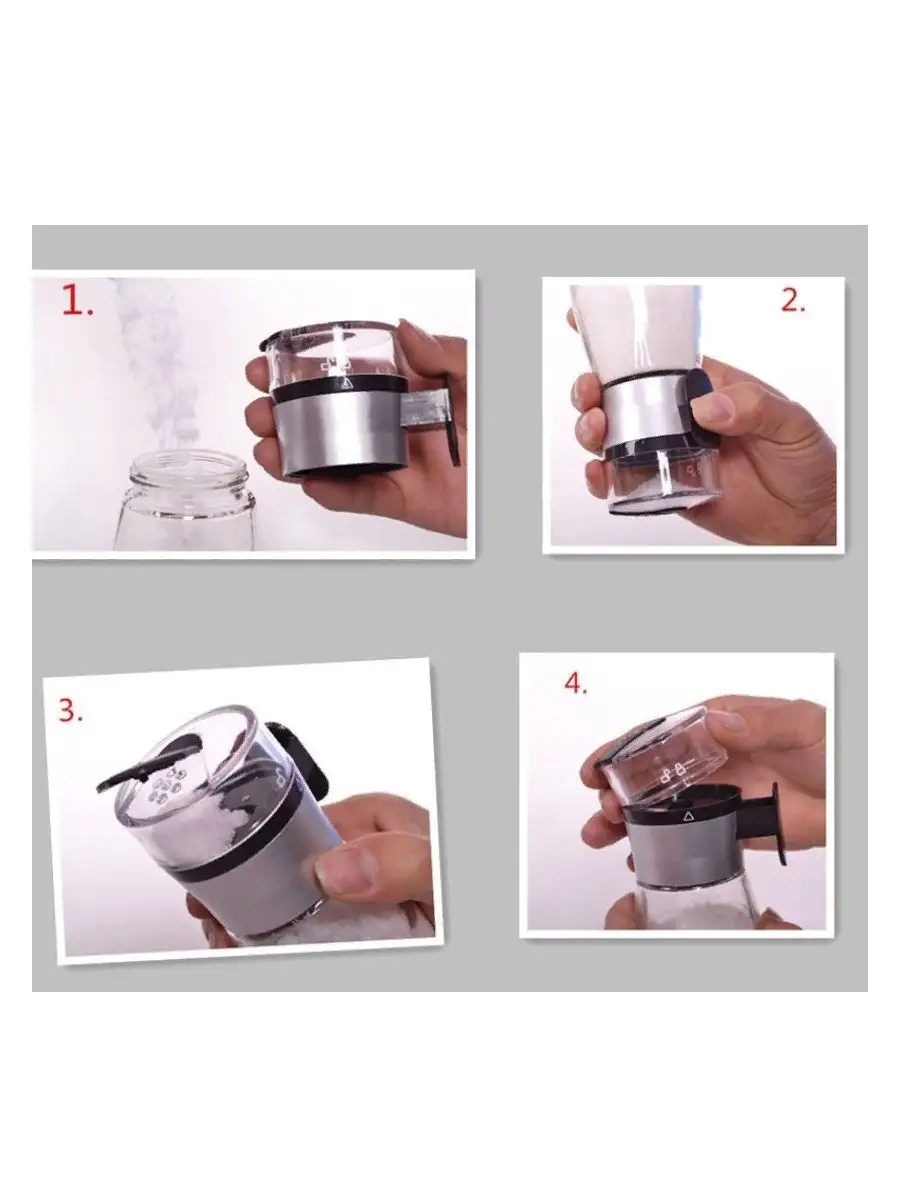 1.

2.

3.

4.