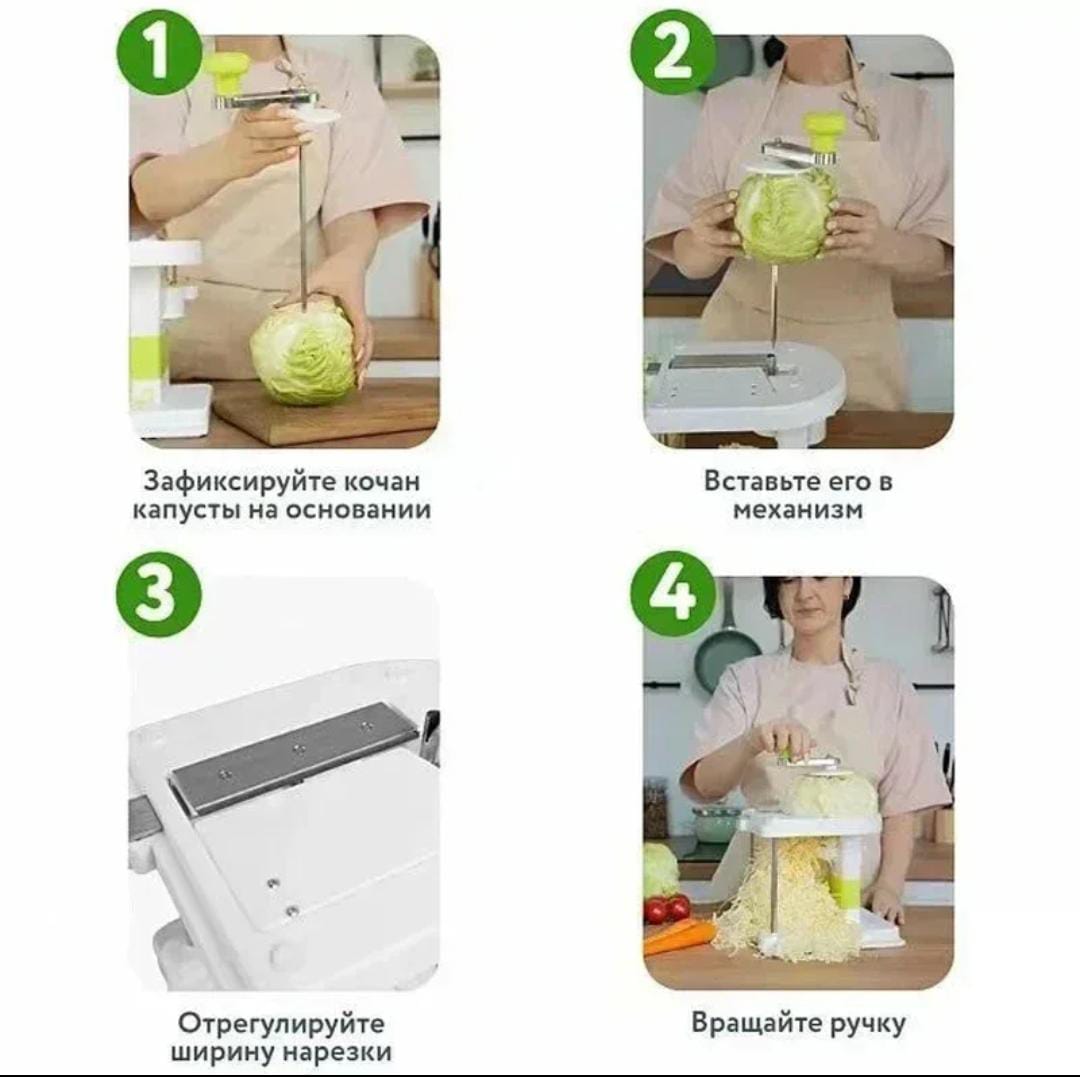 1

Зафиксируйте кочан капусты на основании

2

Вставьте его в механизм

3

Отрегулируйте ширину нарезки

4

Вращайте ручку