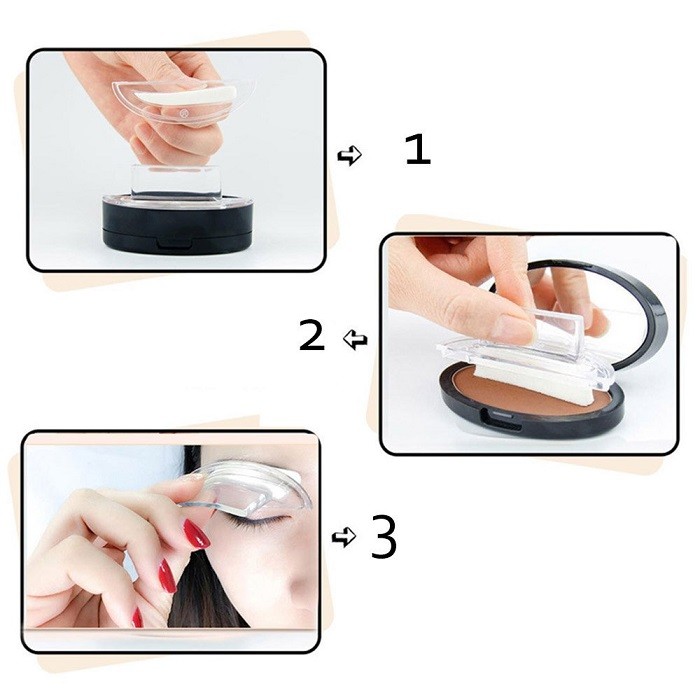 1

2

3