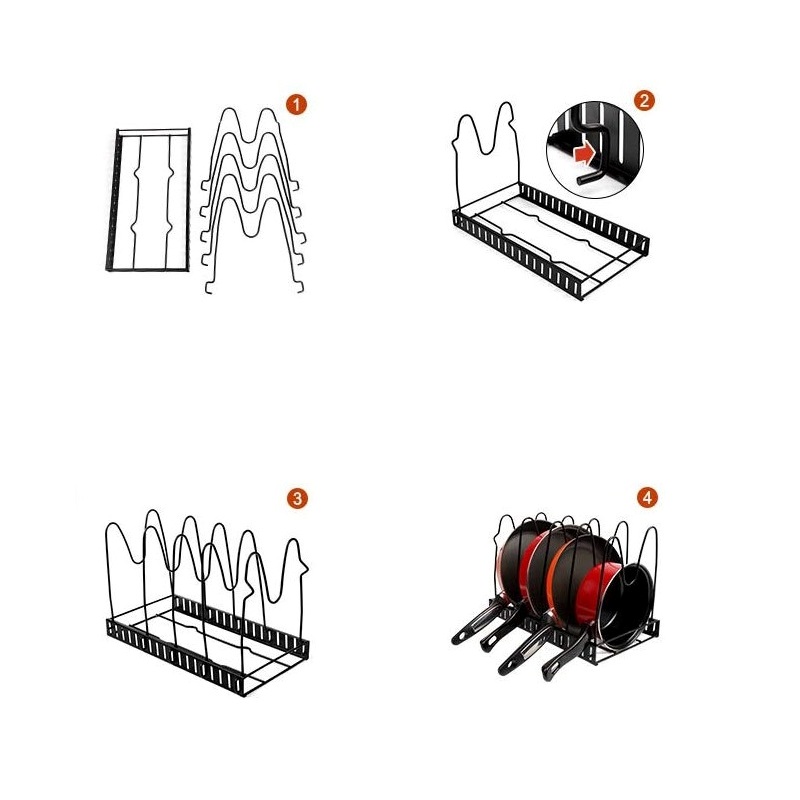 1

2

3

4