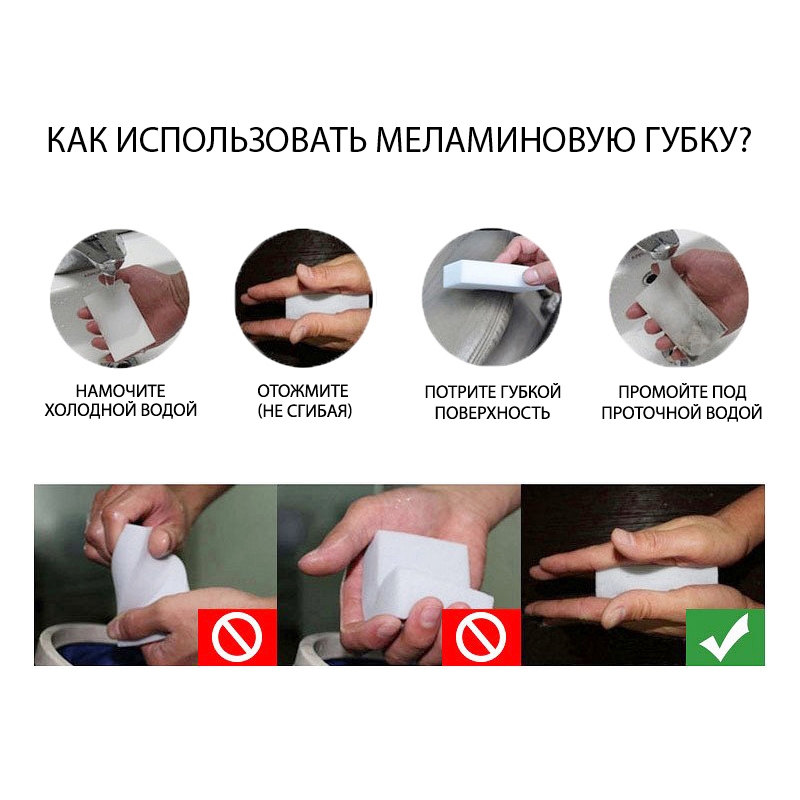 КАК ИСПОЛЬЗОВАТЬ МЕЛАМИНОВУЮ ГУБКУ?

НАМОЧИТЕ ХОЛОДНОЙ ВОДОЙ

ОТОЖМИТЕ (НЕ СГИБАЯ)

ПОТРИТЕ ГУБКОЙ ПОВЕРХНОСТЬ

ПРОМОЙТЕ ПОД ПРОТОЧНОЙ ВОДОЙ