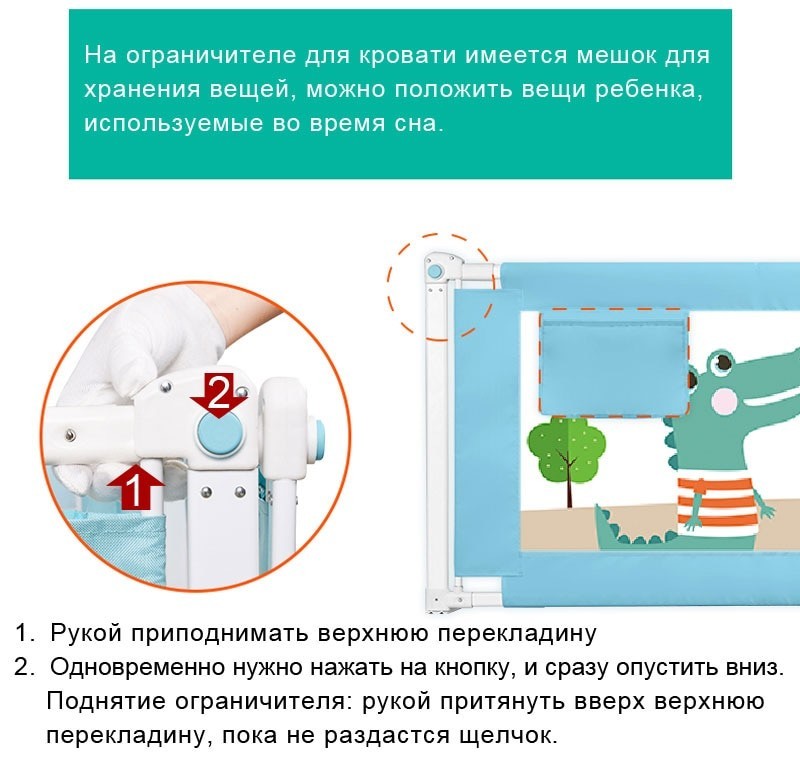 На ограничителе для кровати имеется мешок для хранения вещей, можно положить вещи ребенка, используемые во время сна.

2

1

1. Рукой приподнимать верхнюю перекладину
2. Одновременно нужно нажать на кнопку, и сразу опустить вниз.
Поднятие ограничителя: рукой притянуть вверх верхнюю перекладину, пока не раздастся щелчок.