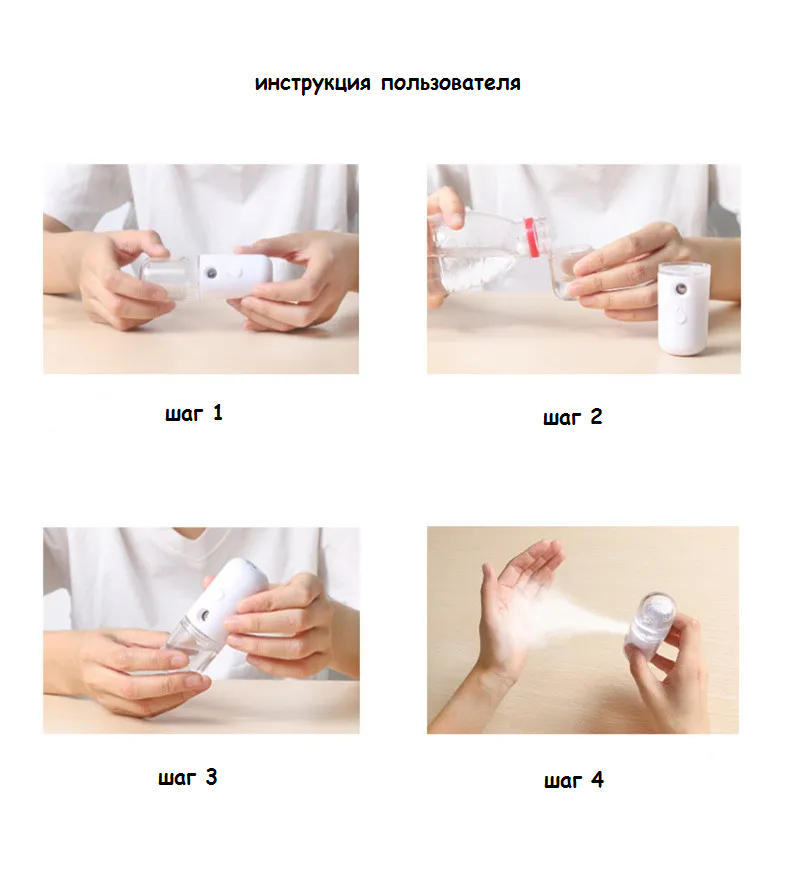 инструкция пользователя

шаг 1

шаг 2

шаг 3

шаг 4