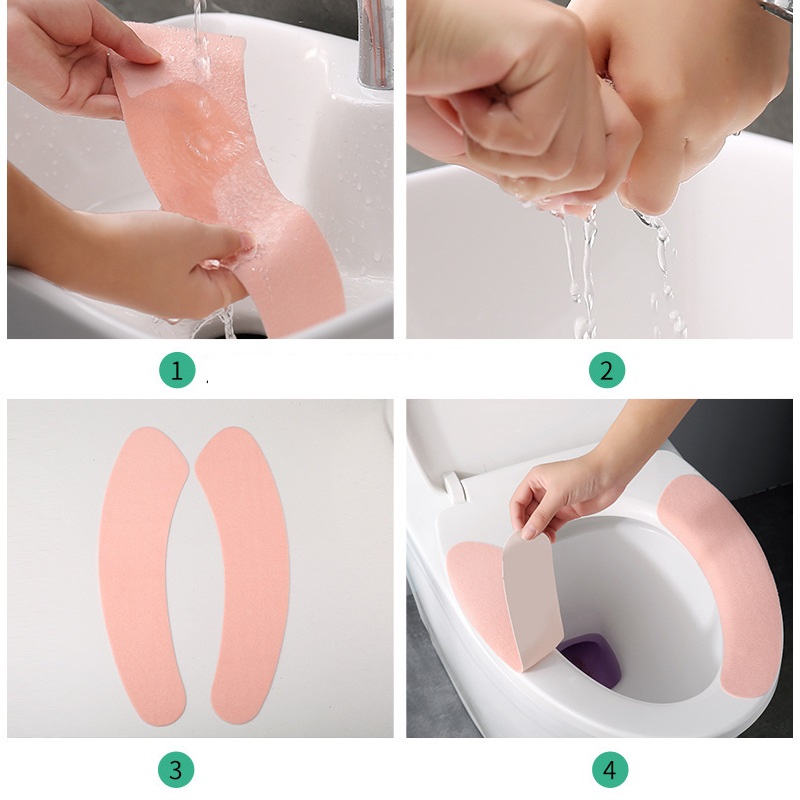 1

2

3

4