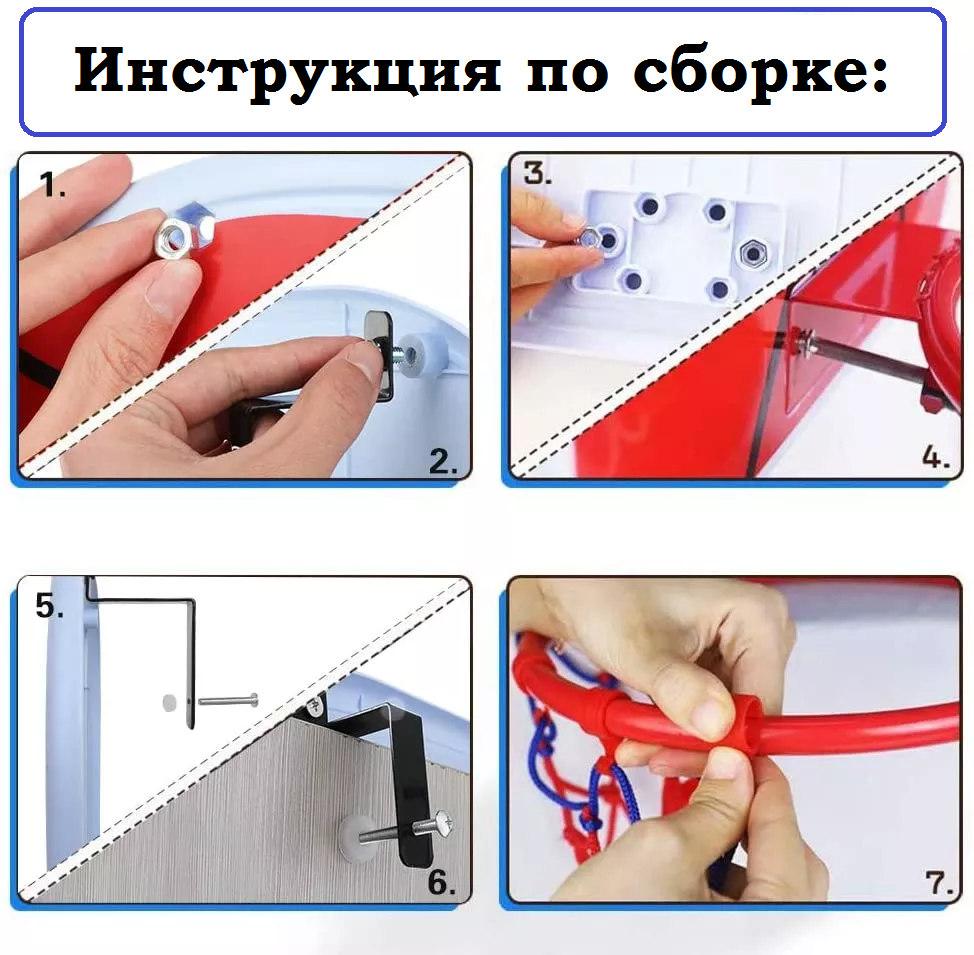 Инструкция по сборке:

1.

2.

3.

4.

5.

6.

7.